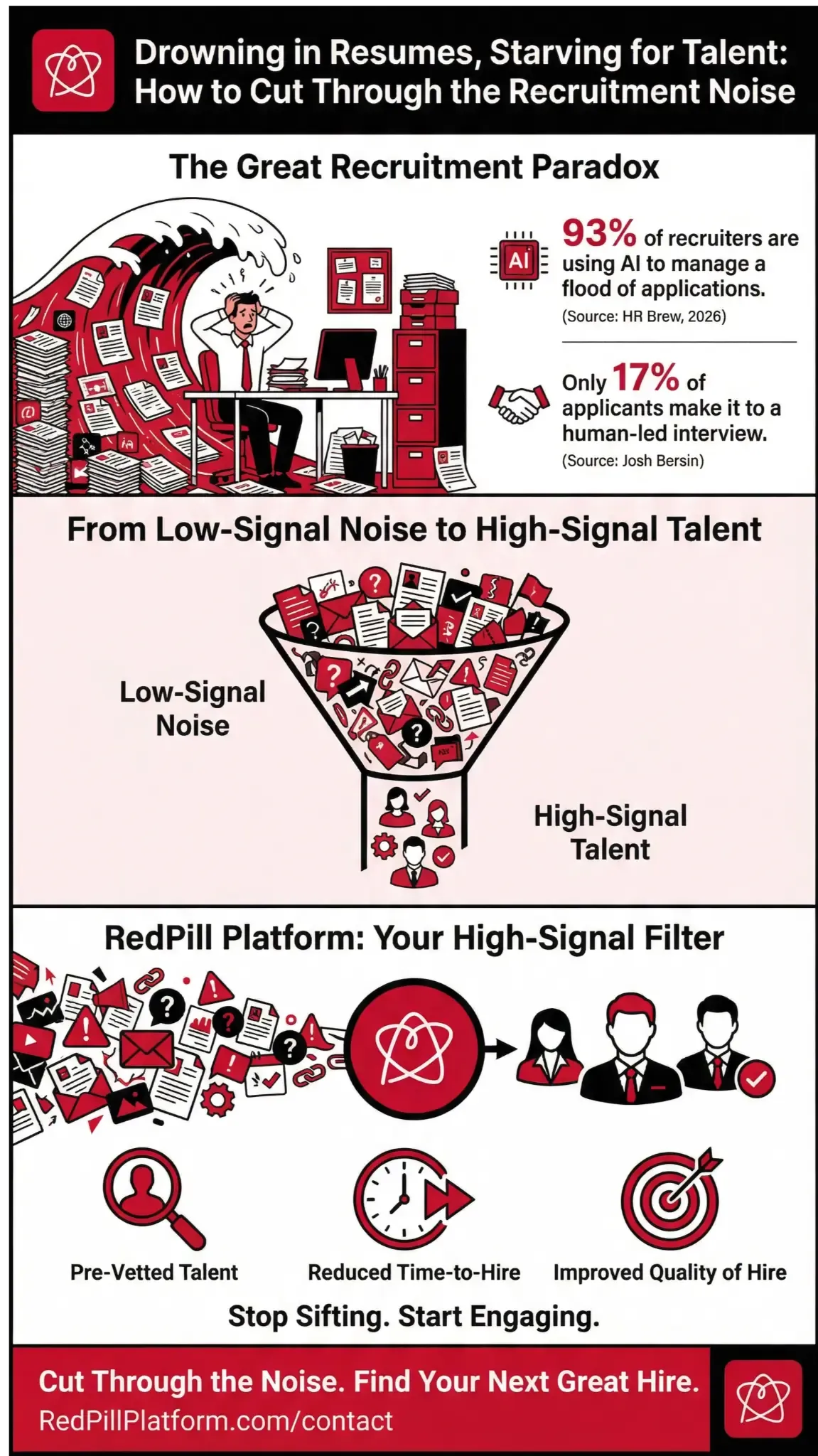 Drowning in Resumes, Starving for Talent: How to Cut Through the Recruitment Noise

The Great Recruitment Paradox

AI

93% of recruiters are using AI to manage a flood of applications.
(Source: HR Brew, 2026)

Only 17% of applicants make it to a human-led interview.
(Source: Josh Bersin)

From Low-Signal Noise to High-Signal Talent

Low-Signal Noise

High-Signal Talent

RedPill Platform: Your High-Signal Filter

Pre-Vetted Talent

Reduced Time-to-Hire

Improved Quality of Hire

Stop Sifting. Start Engaging.

Cut Through the Noise. Find Your Next Great Hire.
RedPillPlatform.com/contact